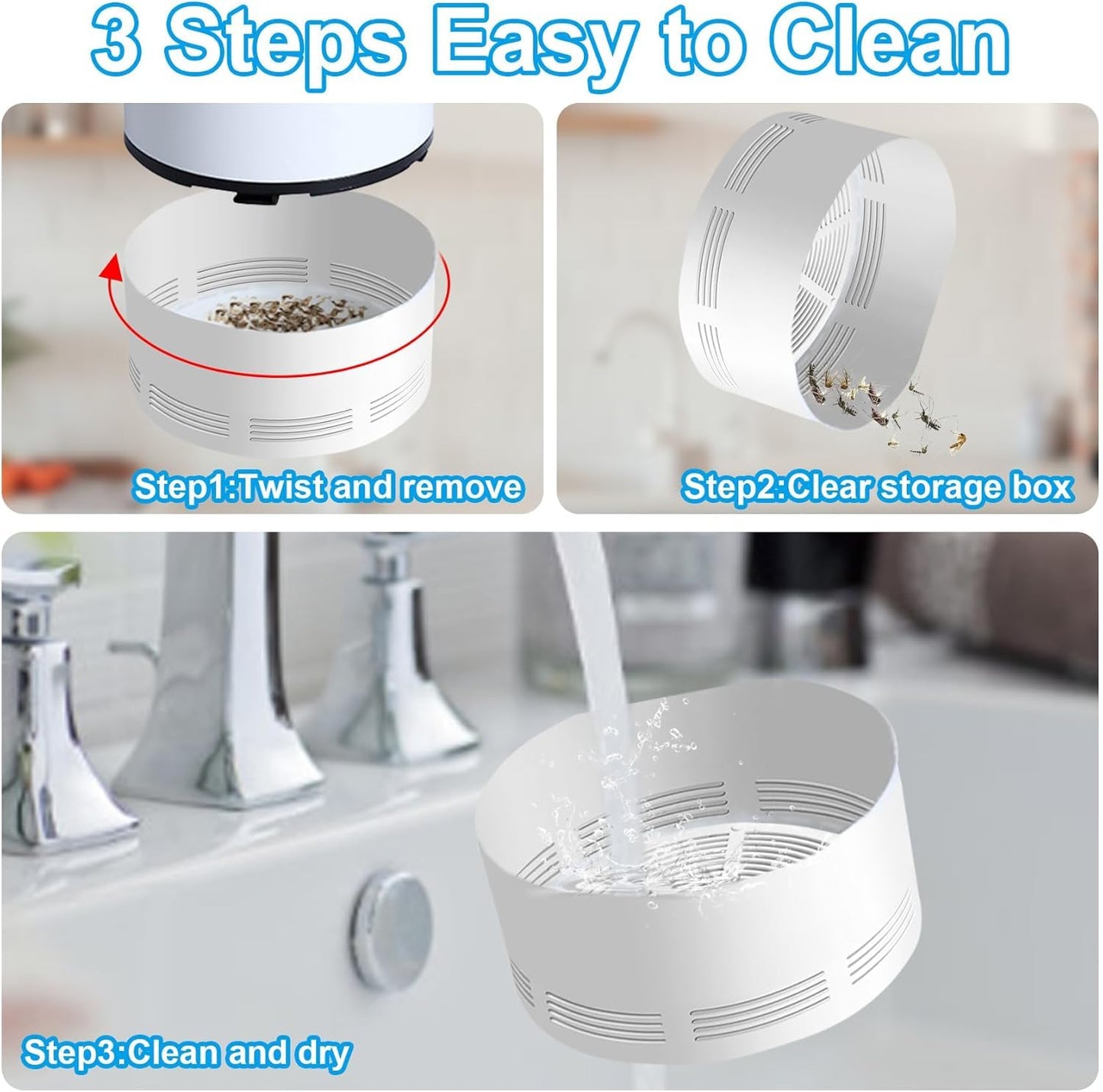 3 Steps Easy to Clean

Step1:Twist and remove

Step2:Clear storage box

Step3:Clean and dry